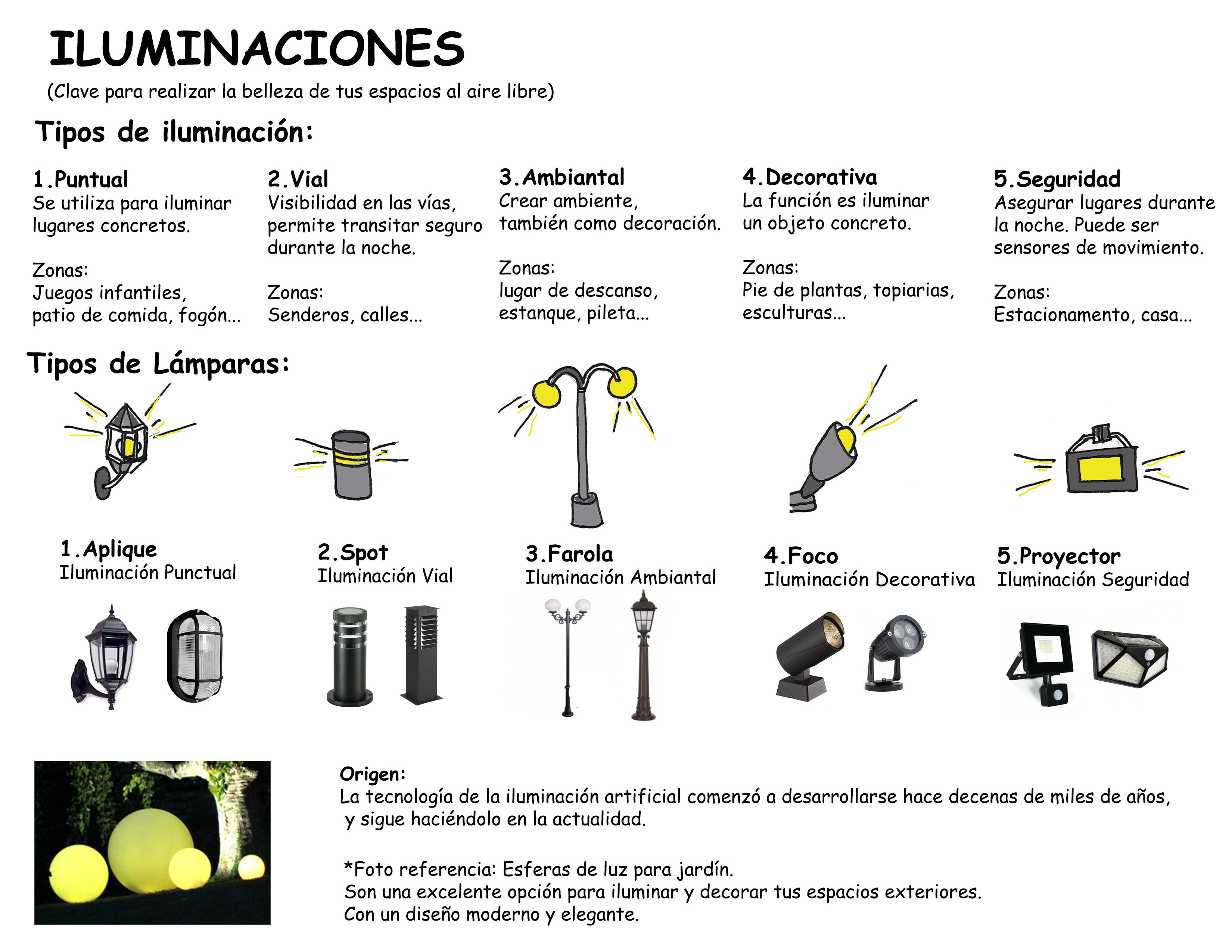 ILUMINACIONES
(Clave para realizar la belleza de tus espacios al aire libre)

Tipos de iluminación:

1.Puntual
Se utiliza para iluminar lugares concretos.

Zonas:
Juegos infantiles, patio de comida, fogón...

2.Vial
Visibilidad en las vías, permite transitar seguro durante la noche.

Zonas:
Senderos, calles...

3.Ambiantal
Crear ambiente, también como decoración.

Zonas:
lugar de descanso, estanque, pileta...

4.Decorativa
La función es iluminar un objeto concreto.

Zonas:
Pie de plantas, topiarias, esculturas...

5.Seguridad
Asegurar lugares durante la noche. Puede ser sensores de movimiento.

Zonas:
Estacionamento, casa...

Tipos de Lámparas:

1.Aplique
Iluminación Punctual

2.Spot
Iluminación Vial

3.Farola
Iluminación Ambiantal

4.Foco
Iluminación Decorativa

5.Proyector
Iluminación Seguridad

Origen:
La tecnología de la iluminación artificial comenzó a desarrollarse hace decenas de miles de años, y sigue haciéndolo en la actualidad.

*Foto referencia: Esferas de luz para jardín.
Son una excelente opción para iluminar y decorar tus espacios exteriores.
Con un diseño moderno y elegante.